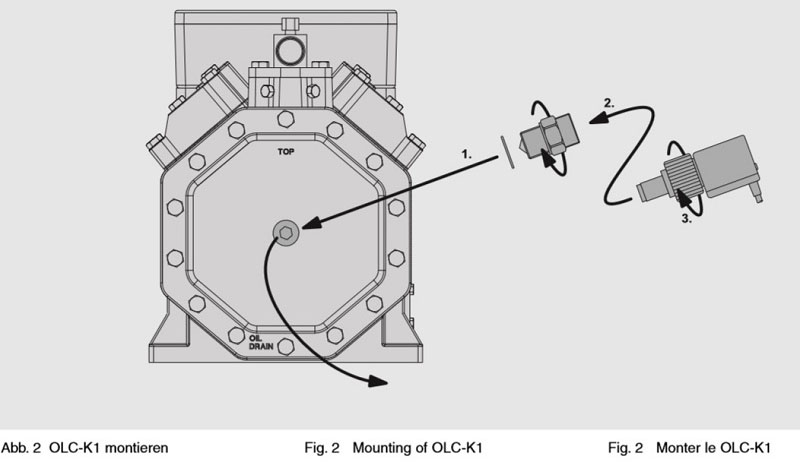 TOP

1.

2.

3.

OIL DRAIN

Abb. 2 OLC-K1 montieren

Fig. 2 Mounting of OLC-K1

Fig. 2 Monter le OLC-K1